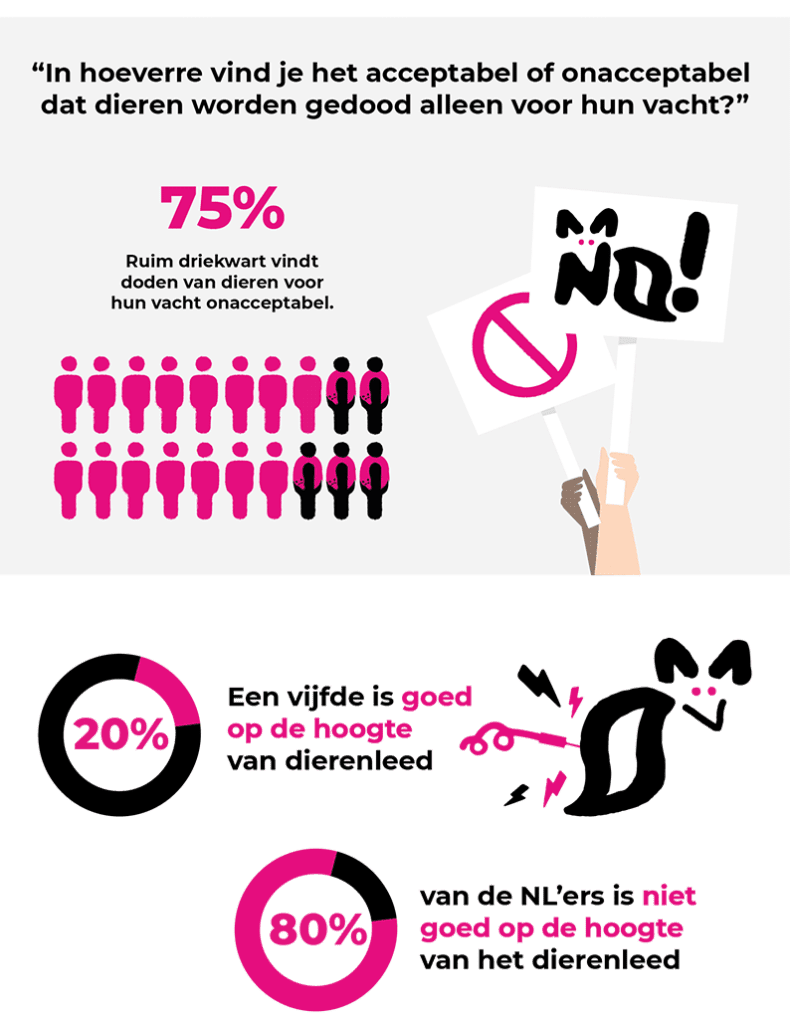 “In hoeverre vind je het acceptabel of onacceptabel dat dieren worden gedood alleen voor hun vacht?”

75%

Ruim driekwart vindt doden van dieren voor hun vacht onacceptabel.

NO!

20%

Een vijfde is goed op de hoogte van dierenleed

80%

van de NL’ers is niet goed op de hoogte van het dierenleed